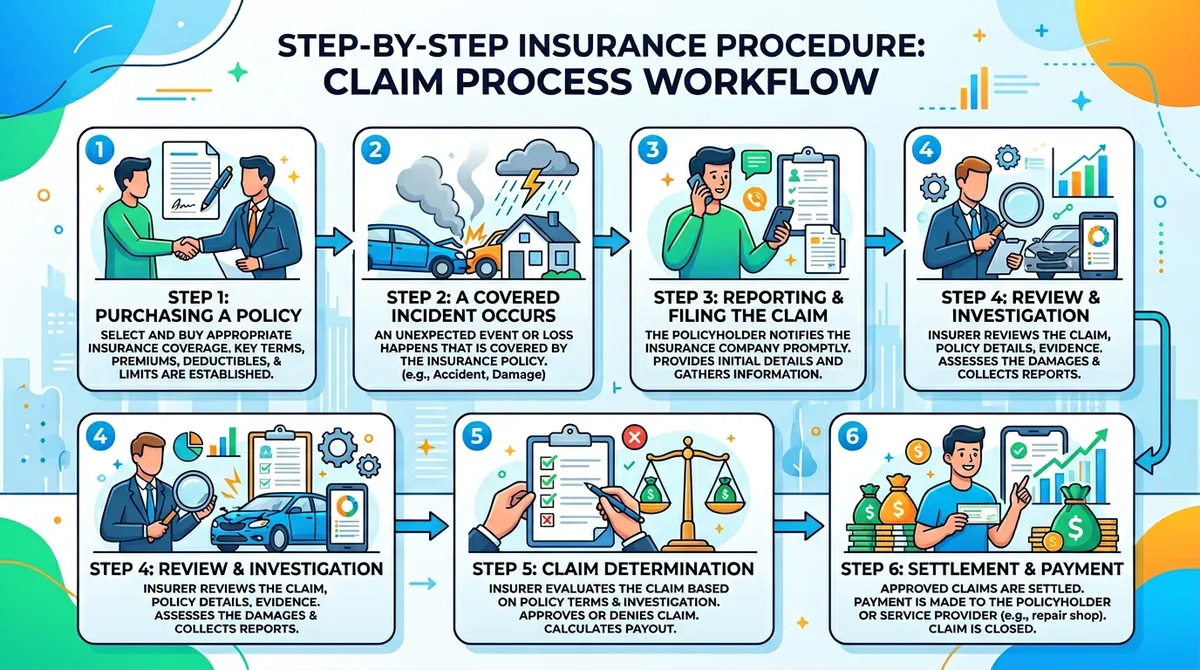 STEP-BY-STEP INSURANCE PROCEDURE: CLAIM PROCESS WORKFLOW

1

STEP 1: PURCHASING A POLICY

SELECT AND BUY APPROPRIATE INSURANCE COVERAGE. KEY TERMS, PREMIUMS, DEDUCTIBLES, & LIMITS ARE ESTABLISHED.

2

STEP 2: A COVERED INCIDENT OCCURS

AN UNEXPECTED EVENT OR LOSS HAPPENS THAT IS COVERED BY THE INSURANCE POLICY. (e.g., Accident, Damage)

3

STEP 3: REPORTING & FILING THE CLAIM

THE POLICYHOLDER NOTIFIES THE INSURANCE COMPANY PROMPTLY. PROVIDES INITIAL DETAILS AND GATHERS INFORMATION.

4

STEP 4: REVIEW & INVESTIGATION

INSURER REVIEWS THE CLAIM, POLICY DETAILS, EVIDENCE. ASSESSES THE DAMAGES & COLLECTS REPORTS.

4

STEP 4: REVIEW & INVESTIGATION

INSURER REVIEWS THE CLAIM, POLICY DETAILS, EVIDENCE. ASSESSES THE DAMAGES & COLLECTS REPORTS.

5

STEP 5: CLAIM DETERMINATION

INSURER EVALUATES THE CLAIM BASED ON POLICY TERMS & INVESTIGATION. APPROVES OR DENIES CLAIM. CALCULATES PAYOUT.

6

STEP 6: SETTLEMENT & PAYMENT

APPROVED CLAIMS ARE SETTLED. PAYMENT IS MADE TO THE POLICYHOLDER OR SERVICE PROVIDER (e.g., repair shop). CLAIM IS CLOSED.